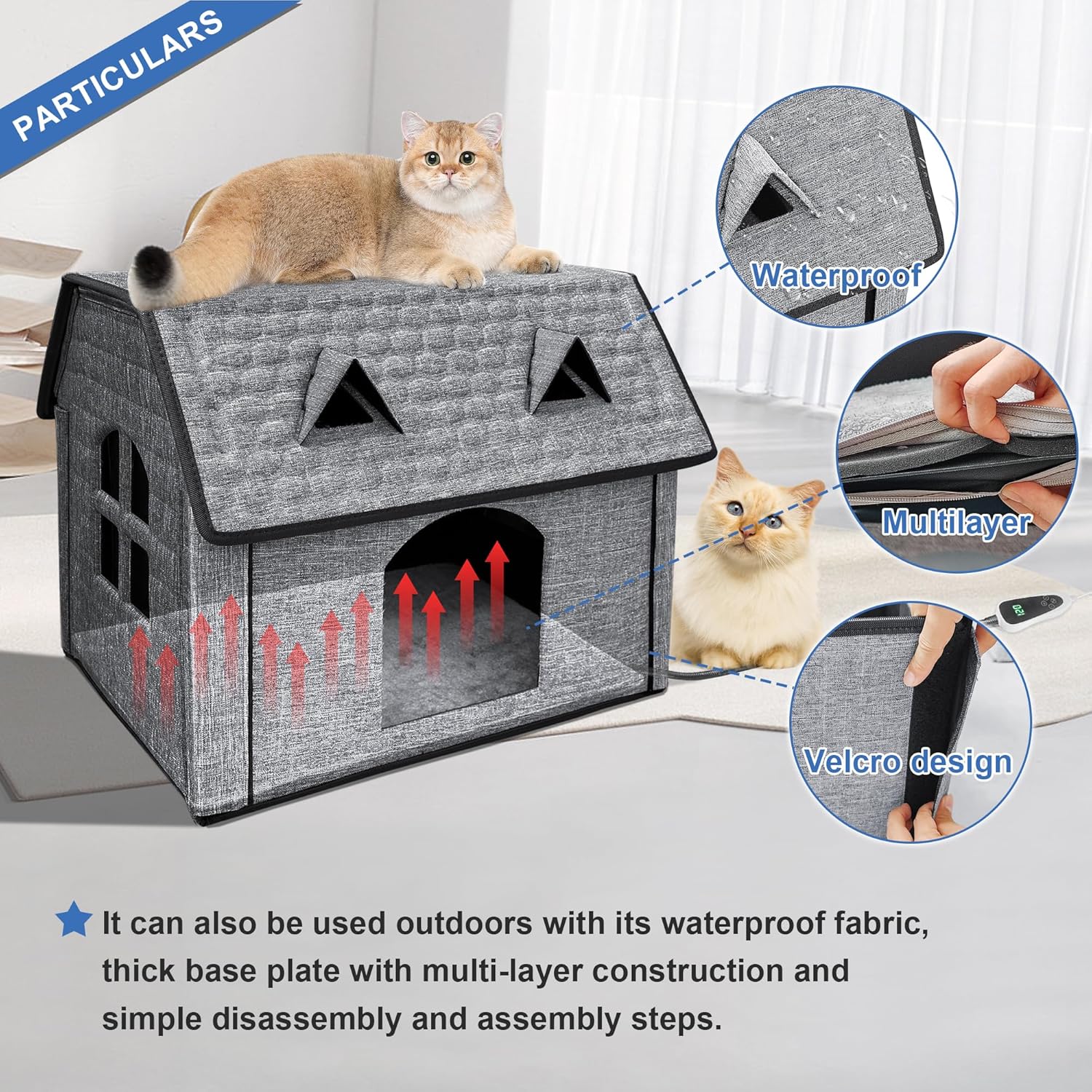 PARTICULARS

Waterproof

Multilayer

120

Velcro design

It can also be used outdoors with its waterproof fabric, thick base plate with multi-layer construction and simple disassembly and assembly steps.